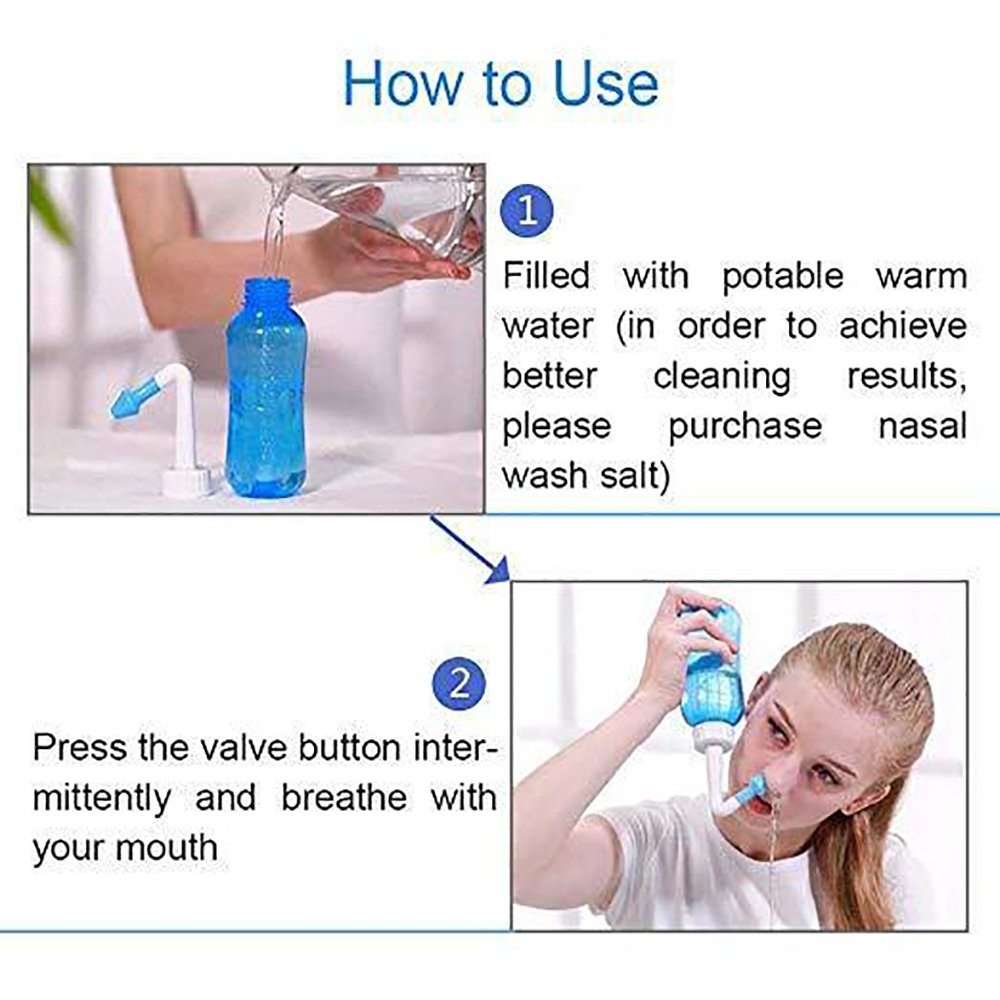 How to Use

1

Filled with potable warm water (in order to achieve better cleaning results, please purchase nasal wash salt)

2

Press the valve button intermittently and breathe with your mouth