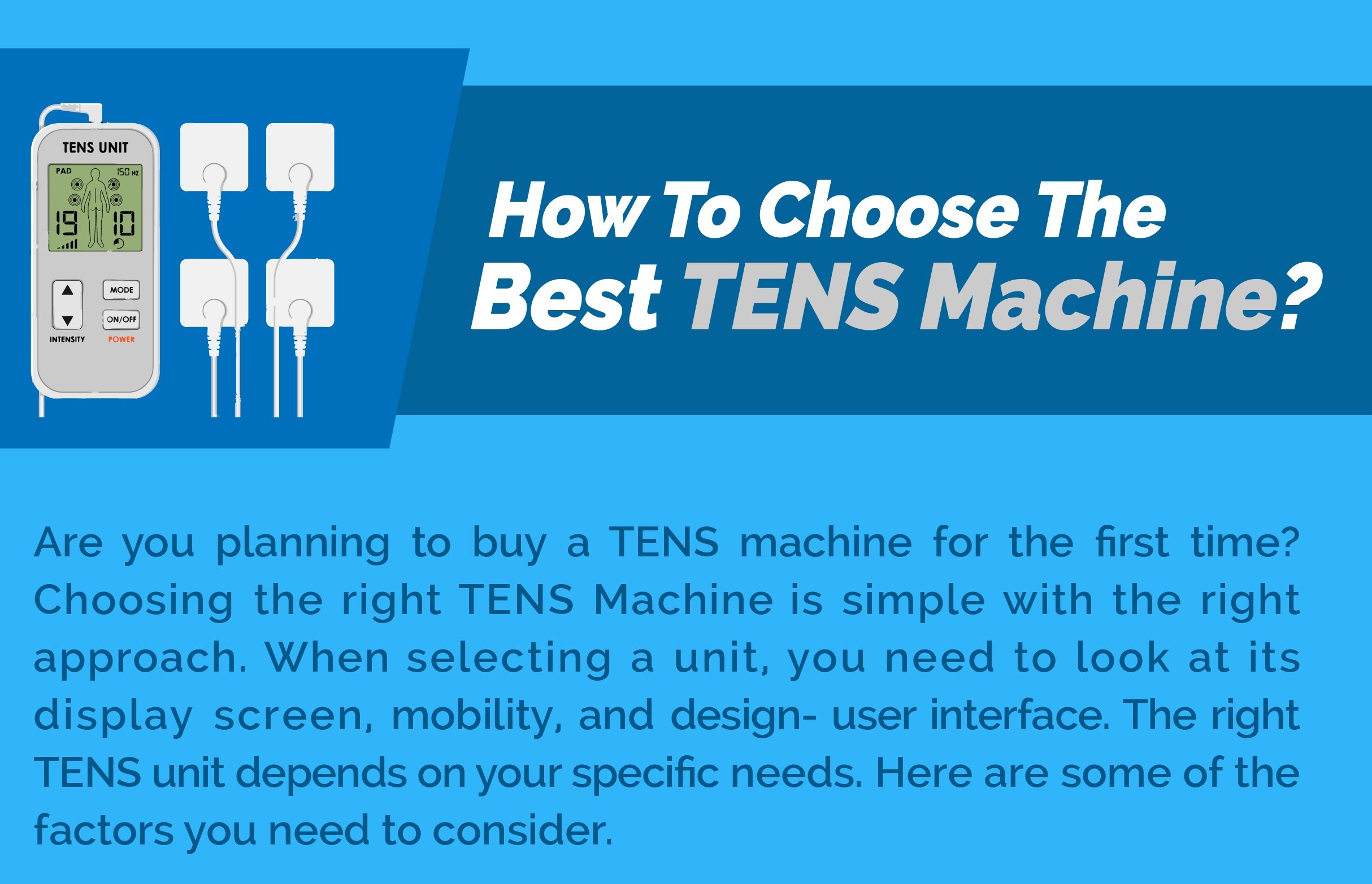 TENS UNIT

PAD 150 HZ

19 10

MODE

ON/OFF

INTENSITY

POWER

How To Choose The Best TENS Machine?

Are you planning to buy a TENS machine for the first time? Choosing the right TENS Machine is simple with the right approach. When selecting a unit, you need to look at its display screen, mobility, and design- user interface. The right TENS unit depends on your specific needs. Here are some of the factors you need to consider.